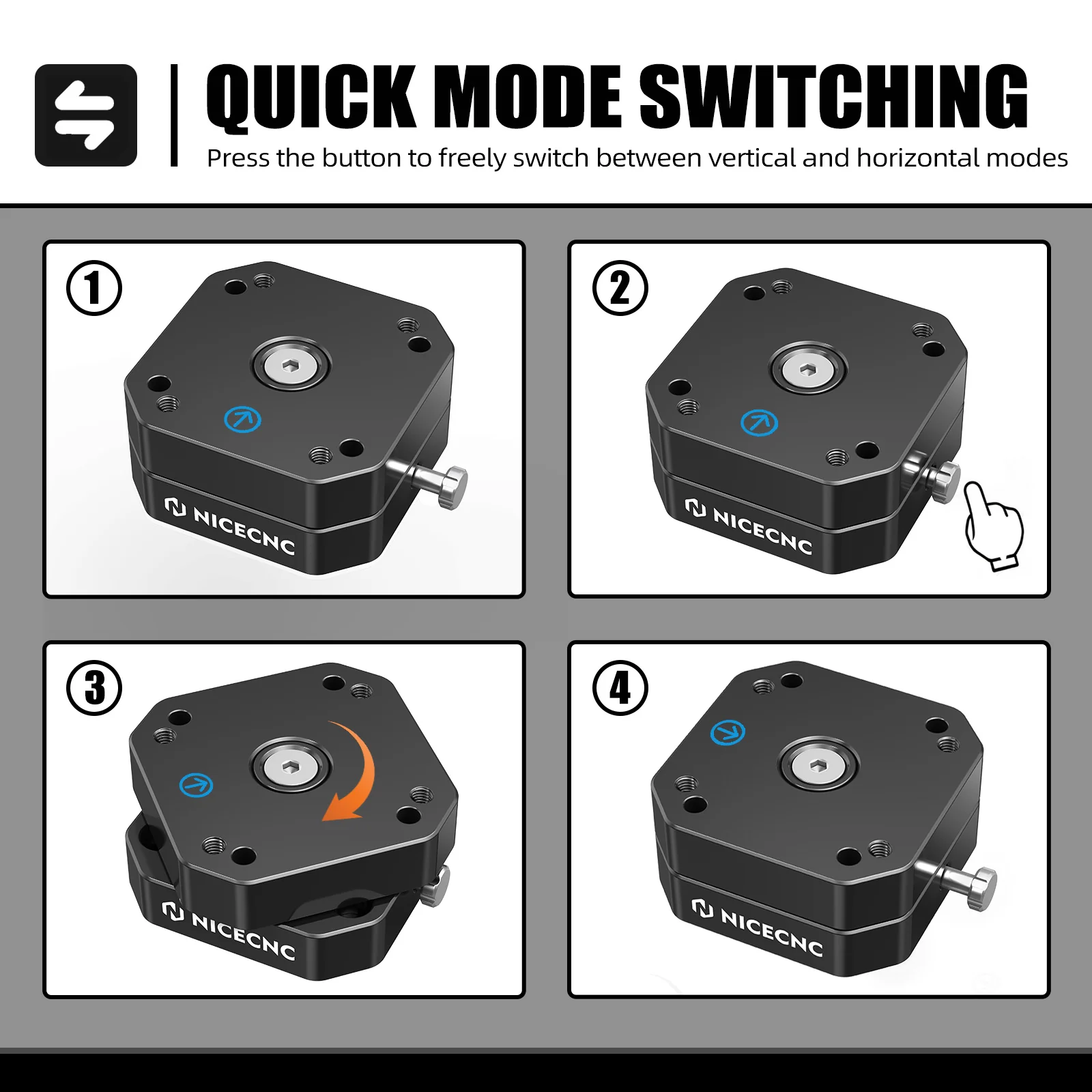 QUICK MODE SWITCHING

Press the button to freely switch between vertical and horizontal modes

①

NICECNC

②

NICECNC

③

NICECNC

④

NICECNC