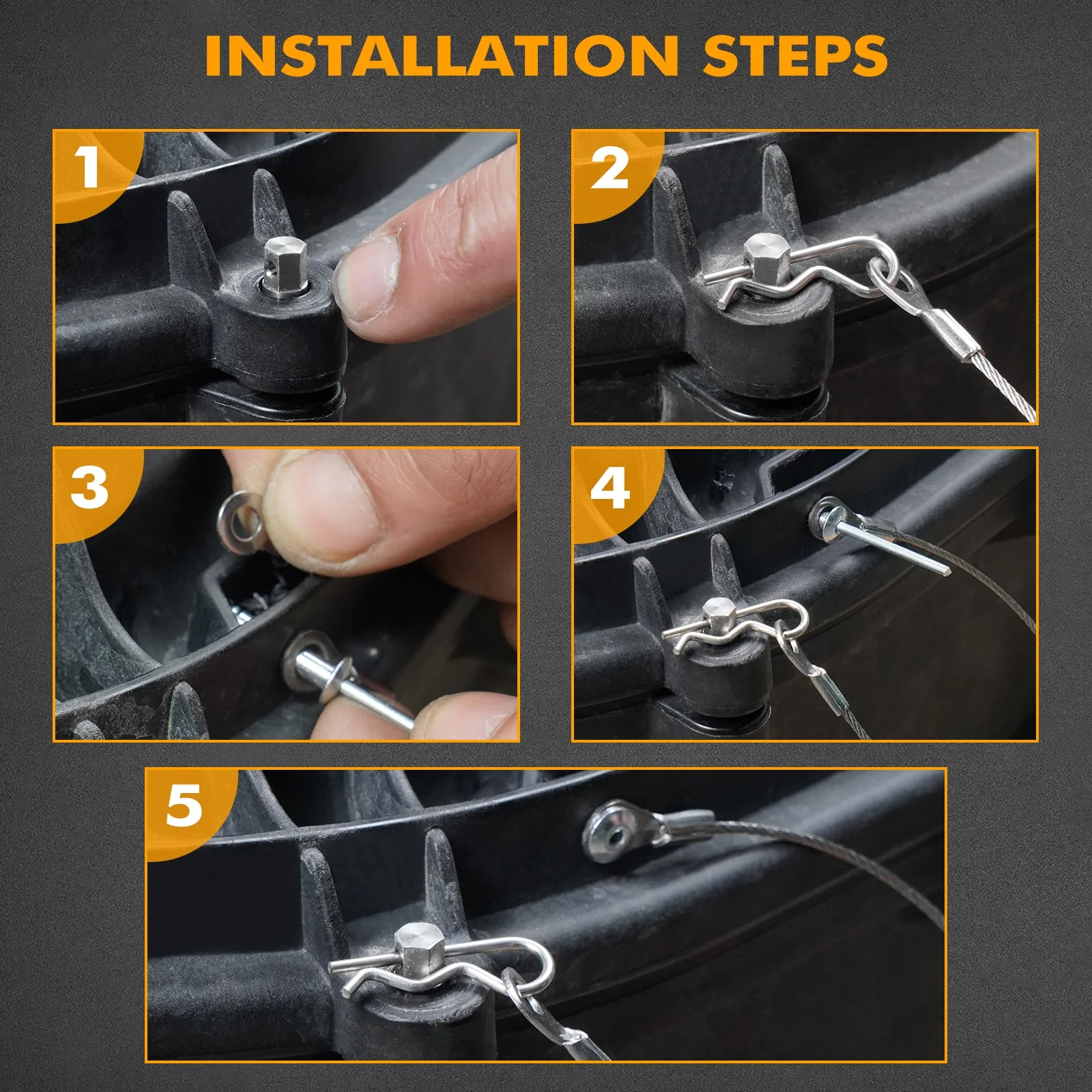 INSTALLATION STEPS

1

2

3

4

5